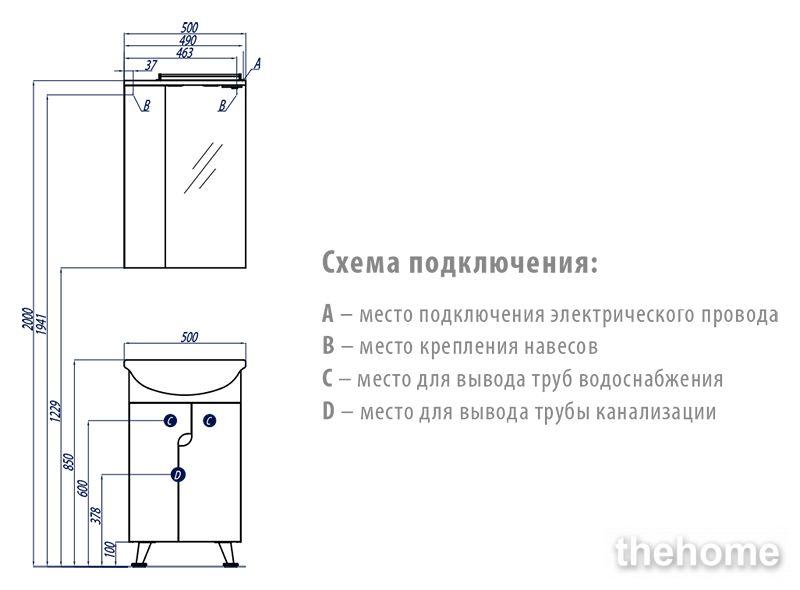 500
490
463
37
A
B
B
2000
1941
1229
850
600
378
100
500
C
C
D

Схема подключения:

A – место подключения электрического провода
B – место крепления навесов
C – место для вывода труб водоснабжения
D – место для вывода трубы канализации

thehome